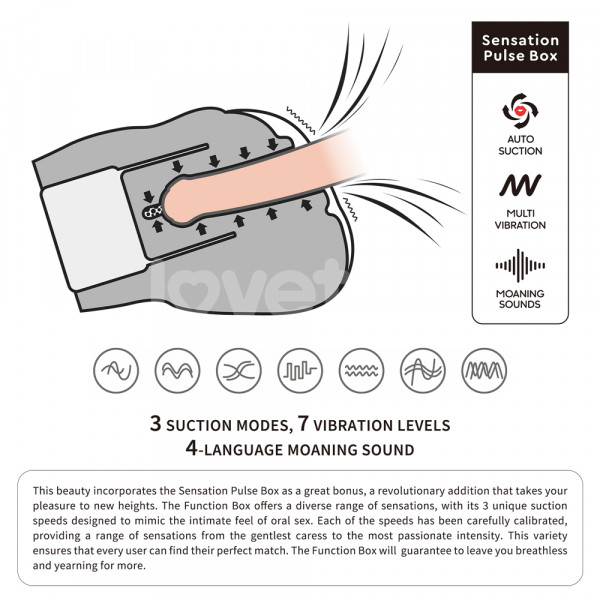 Sensation Pulse Box

AUTO SUCTION

MULTI VIBRATION

MOANING SOUNDS

lovet

3 SUCTION MODES, 7 VIBRATION LEVELS
4-LANGUAGE MOANING SOUND

This beauty incorporates the Sensation Pulse Box as a great bonus, a revolutionary addition that takes your pleasure to new heights. The Function Box offers a diverse range of sensations, with its 3 unique suction speeds designed to mimic the intimate feel of oral sex. Each of the speeds has been carefully calibrated, providing a range of sensations from the gentlest caress to the most passionate intensity. This variety ensures that every user can find their perfect match. The Function Box will guarantee to leave you breathless and yearning for more.